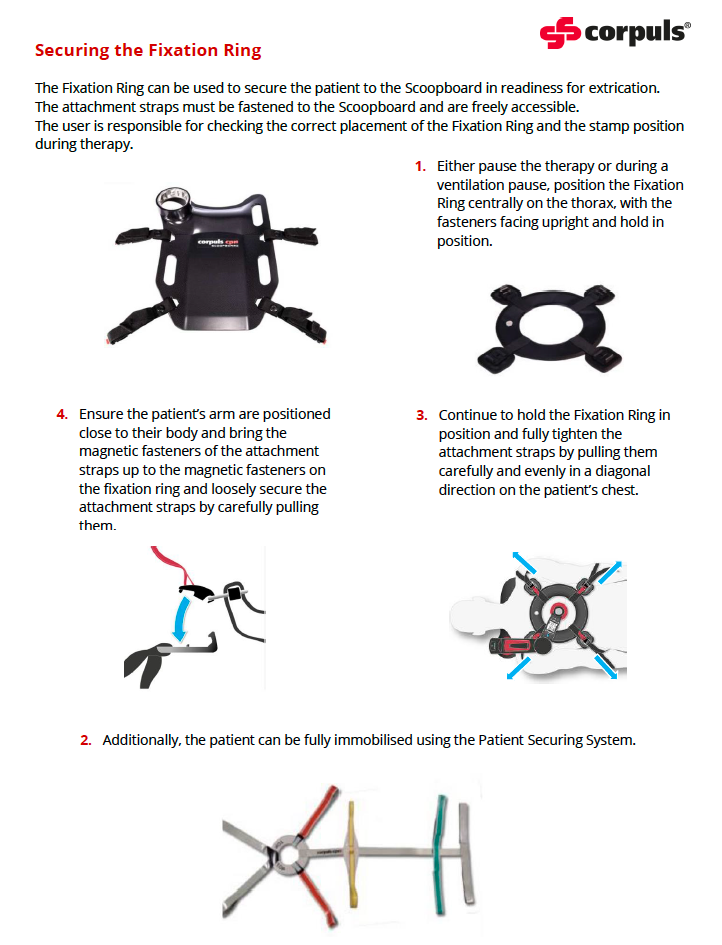 corpuls®

Securing the Fixation Ring

The Fixation Ring can be used to secure the patient to the Scoopboard in readiness for extrication. The attachment straps must be fastened to the Scoopboard and are freely accessible.
The user is responsible for checking the correct placement of the Fixation Ring and the stamp position during therapy.

corpuls cpr

1. Either pause the therapy or during a ventilation pause, position the Fixation Ring centrally on the thorax, with the fasteners facing upright and hold in position.

4. Ensure the patient's arm are positioned close to their body and bring the magnetic fasteners of the attachment straps up to the magnetic fasteners on the fixation ring and loosely secure the attachment straps by carefully pulling them.

3. Continue to hold the Fixation Ring in position and fully tighten the attachment straps by pulling them carefully and evenly in a diagonal direction on the patient's chest.

2. Additionally, the patient can be fully immobilised using the Patient Securing System.