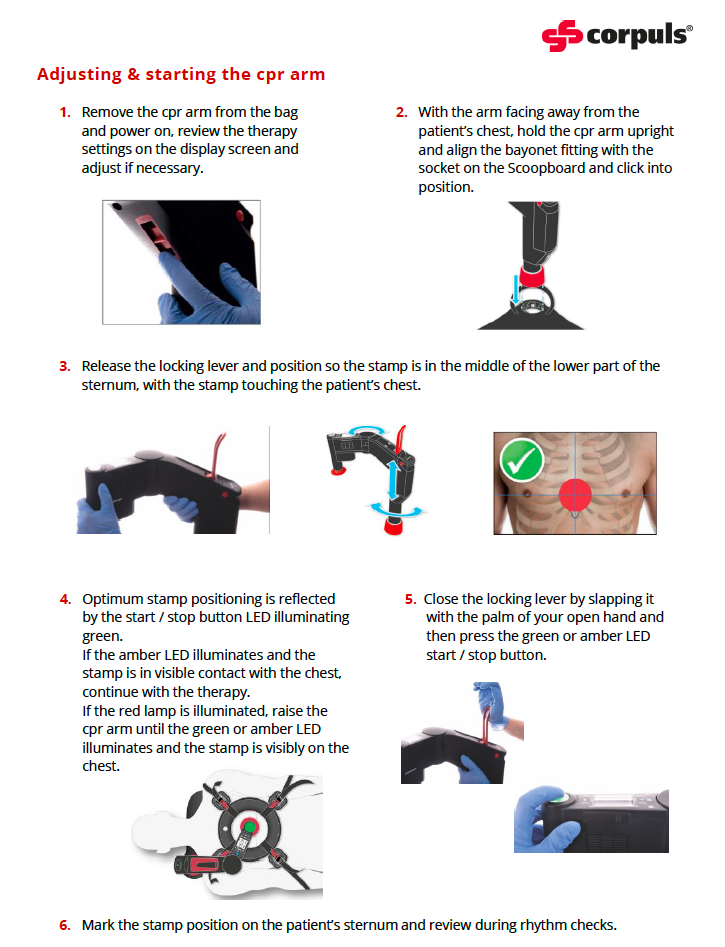 corpuls®

Adjusting & starting the cpr arm

1. Remove the cpr arm from the bag and power on, review the therapy settings on the display screen and adjust if necessary.

2. With the arm facing away from the patient's chest, hold the cpr arm upright and align the bayonet fitting with the socket on the Scoopboard and click into position.

3. Release the locking lever and position so the stamp is in the middle of the lower part of the sternum, with the stamp touching the patient's chest.

4. Optimum stamp positioning is reflected by the start / stop button LED illuminating green.
If the amber LED illuminates and the stamp is in visible contact with the chest, continue with the therapy.
If the red lamp is illuminated, raise the cpr arm until the green or amber LED illuminates and the stamp is visibly on the chest.

5. Close the locking lever by slapping it with the palm of your open hand and then press the green or amber LED start / stop button.

6. Mark the stamp position on the patient's sternum and review during rhythm checks.