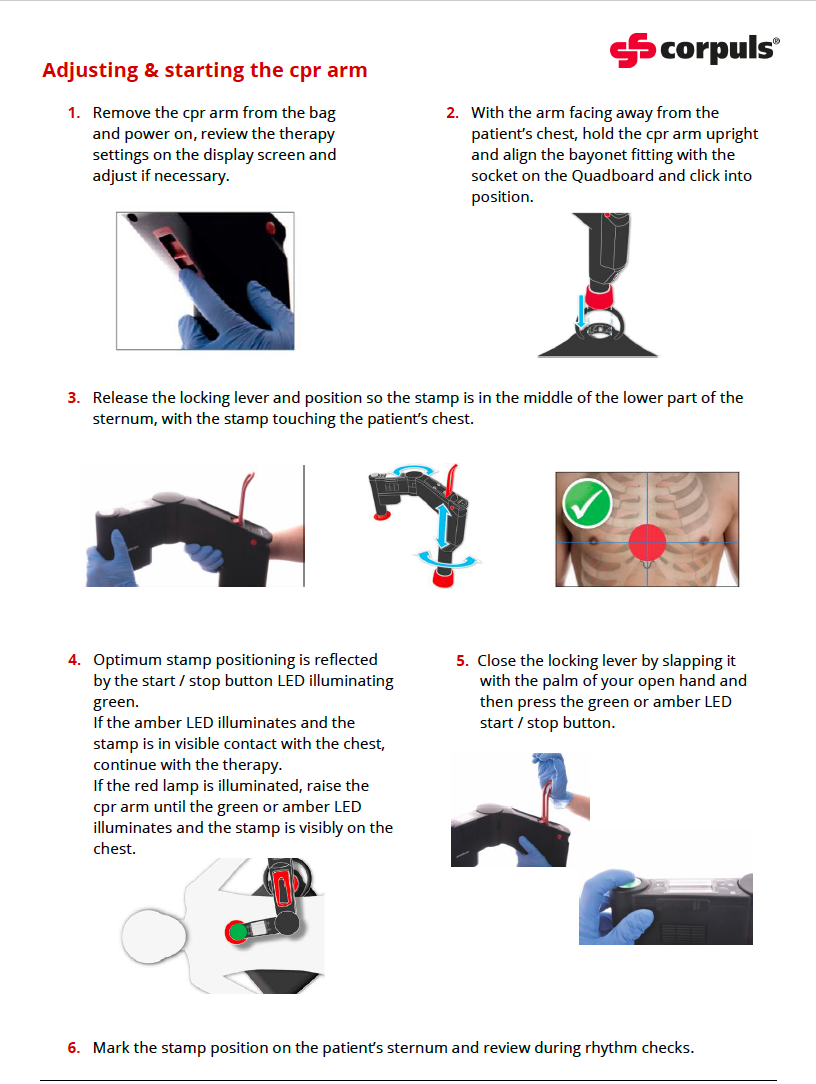 corpuls®

Adjusting & starting the cpr arm

1. Remove the cpr arm from the bag and power on, review the therapy settings on the display screen and adjust if necessary.

2. With the arm facing away from the patient's chest, hold the cpr arm upright and align the bayonet fitting with the socket on the Quadboard and click into position.

3. Release the locking lever and position so the stamp is in the middle of the lower part of the sternum, with the stamp touching the patient's chest.

4. Optimum stamp positioning is reflected by the start / stop button LED illuminating green.
If the amber LED illuminates and the stamp is in visible contact with the chest, continue with the therapy.
If the red lamp is illuminated, raise the cpr arm until the green or amber LED illuminates and the stamp is visibly on the chest.

5. Close the locking lever by slapping it with the palm of your open hand and then press the green or amber LED start / stop button.

6. Mark the stamp position on the patient's sternum and review during rhythm checks.